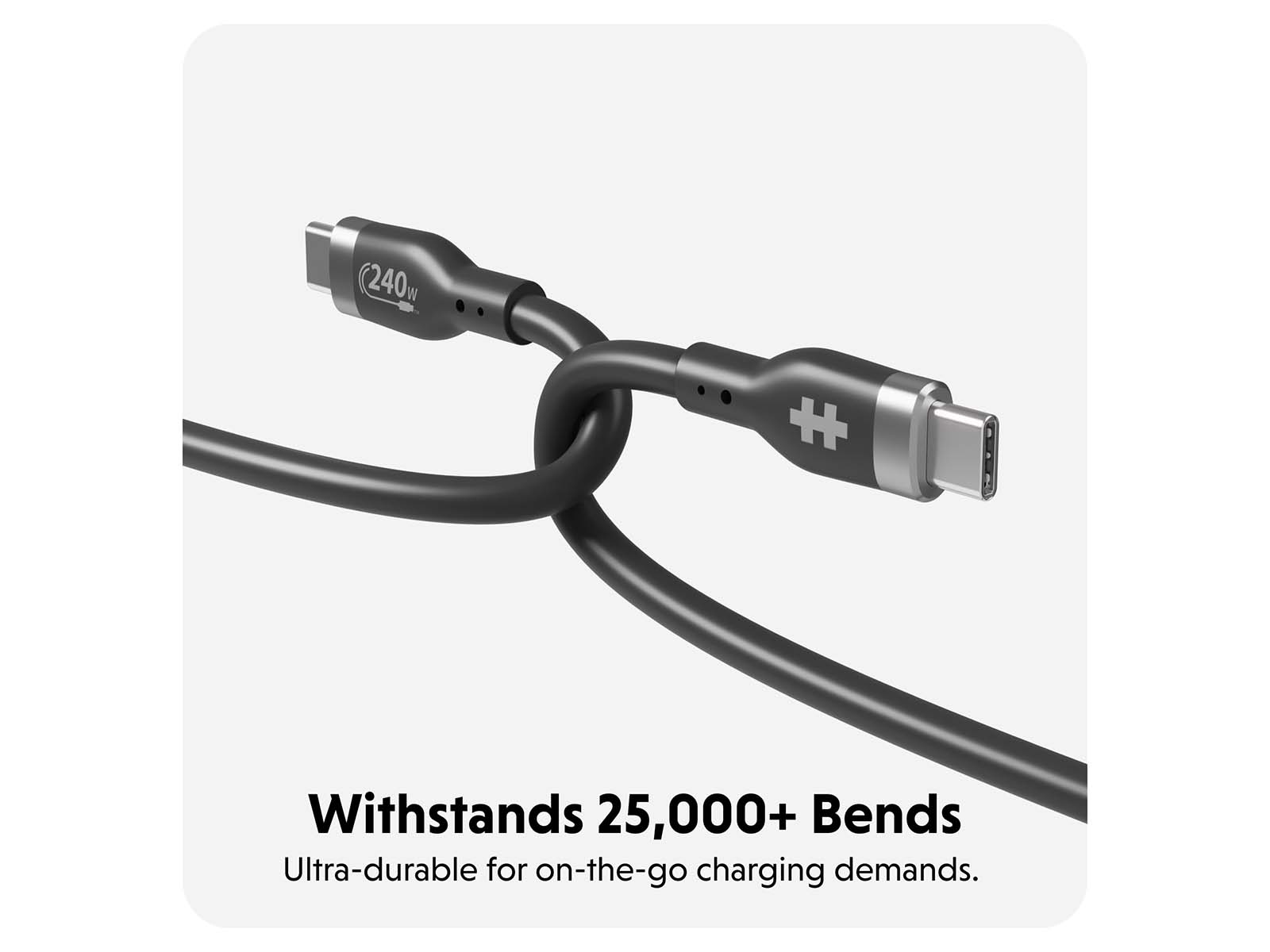 240W

Withstands 25,000+ Bends

Ultra-durable for on-the-go charging demands.